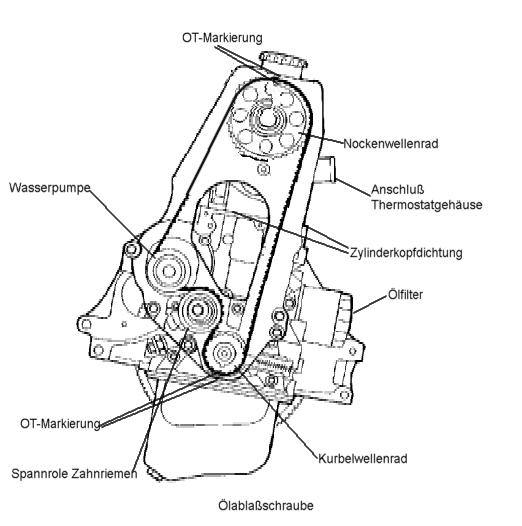 OT-Markierung

Nockenwellenrad

Wasserpumpe

Anschluß Thermostatgehäuse

Zylinderkopfdichtung

Ölfilter

OT-Markierung

Kurbelwellenrad

Spannrole Zahnriemen

Ölablaßschraube